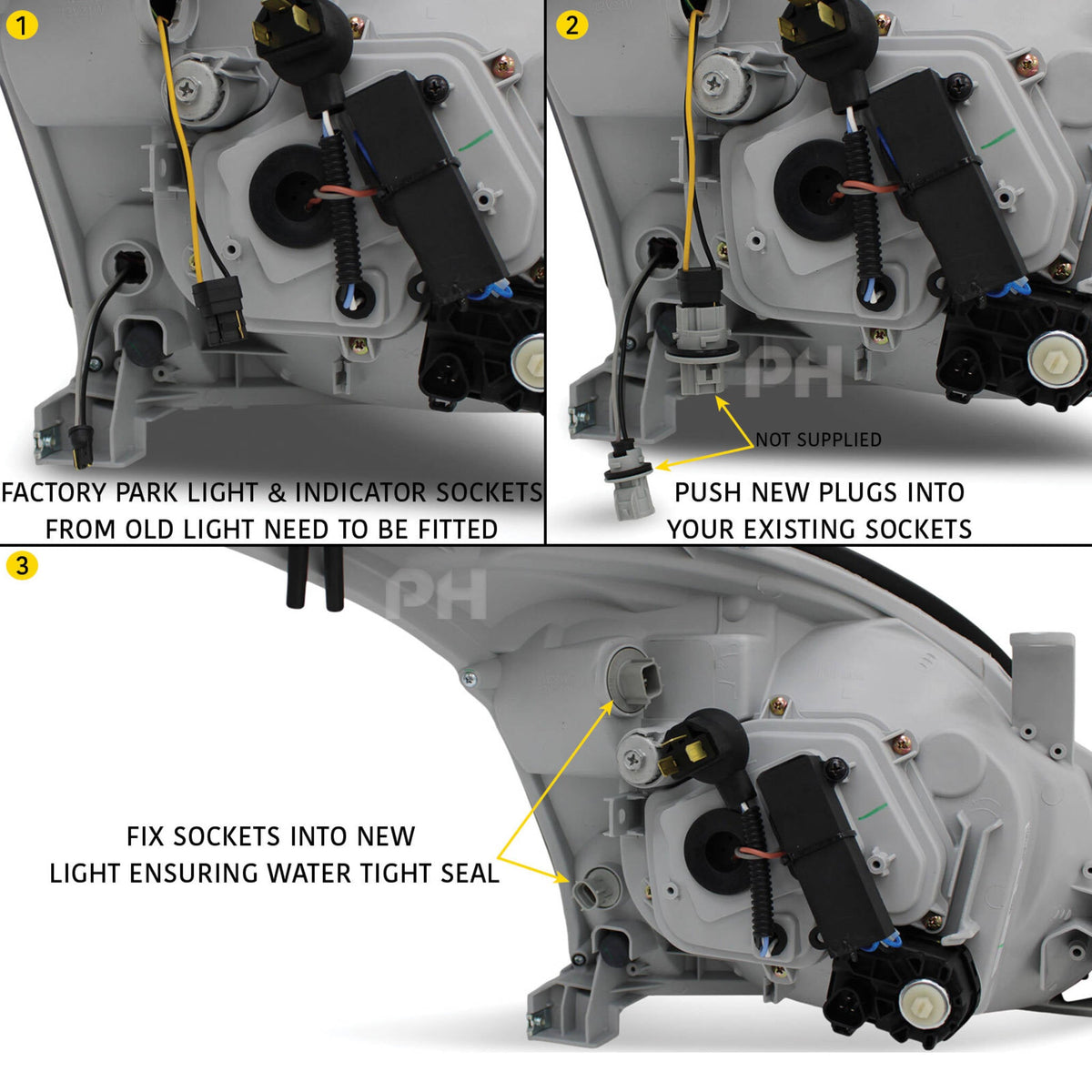 1

FACTORY PARK LIGHT & INDICATOR SOCKETS FROM OLD LIGHT NEED TO BE FITTED

2

PH

NOT SUPPLIED

PUSH NEW PLUGS INTO YOUR EXISTING SOCKETS

3

PH

FIX SOCKETS INTO NEW LIGHT ENSURING WATER TIGHT SEAL