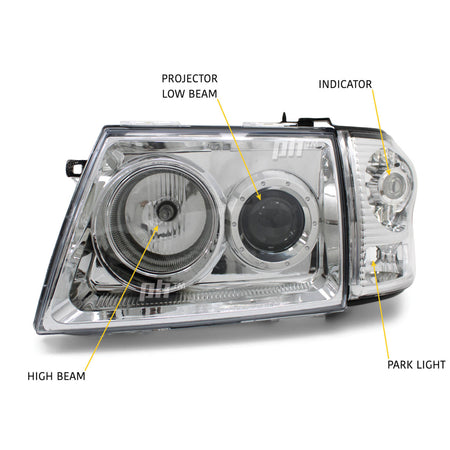 PROJECTOR LOW BEAM

INDICATOR

ph

ph

HIGH BEAM

PARK LIGHT