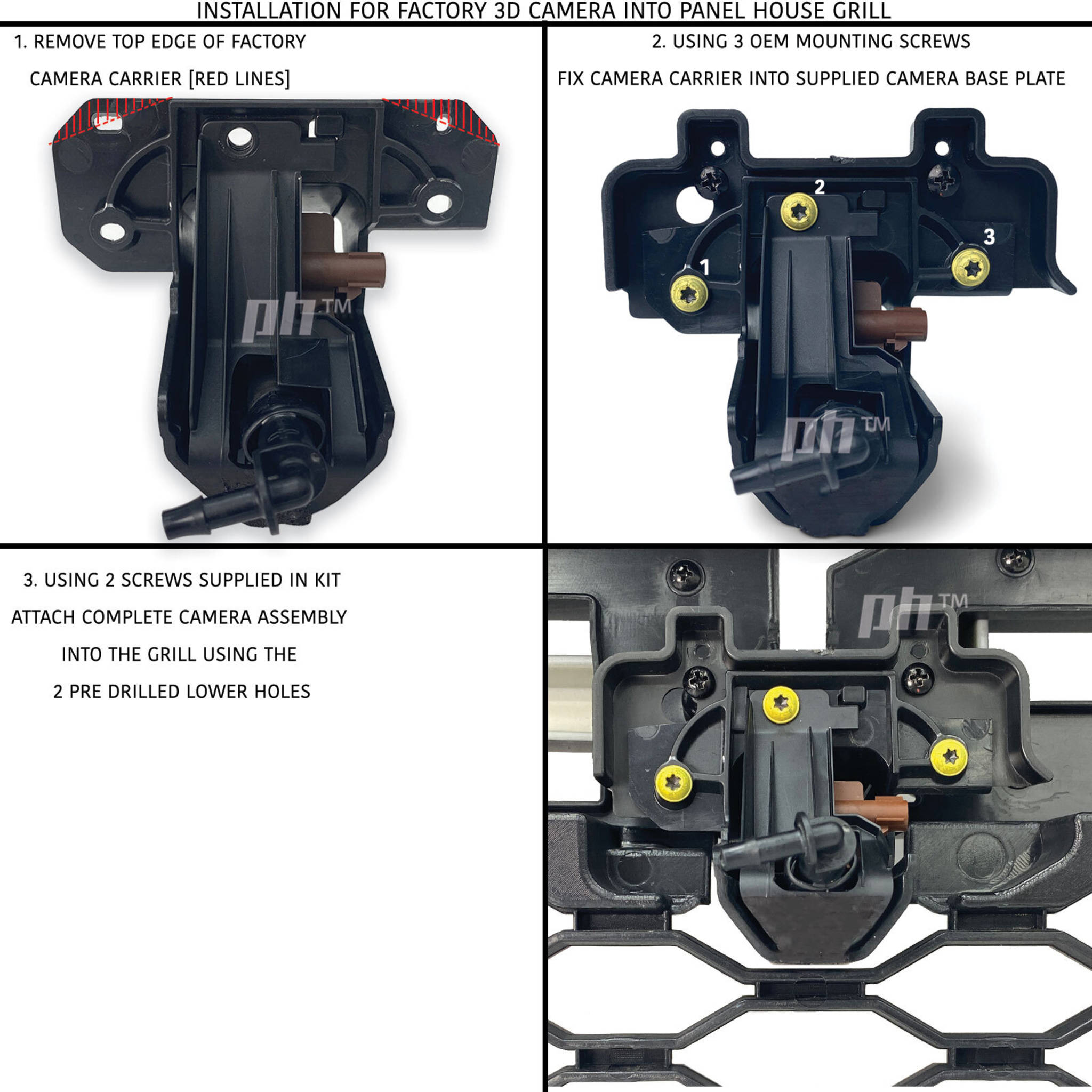 INSTALLATION FOR FACTORY 3D CAMERA INTO PANEL HOUSE GRILL

1. REMOVE TOP EDGE OF FACTORY CAMERA CARRIER [RED LINES]

ph™

2. USING 3 OEM MOUNTING SCREWS FIX CAMERA CARRIER INTO SUPPLIED CAMERA BASE PLATE

2

3

1

ph™

3. USING 2 SCREWS SUPPLIED IN KIT ATTACH COMPLETE CAMERA ASSEMBLY INTO THE GRILL USING THE 2 PRE DRILLED LOWER HOLES

ph™