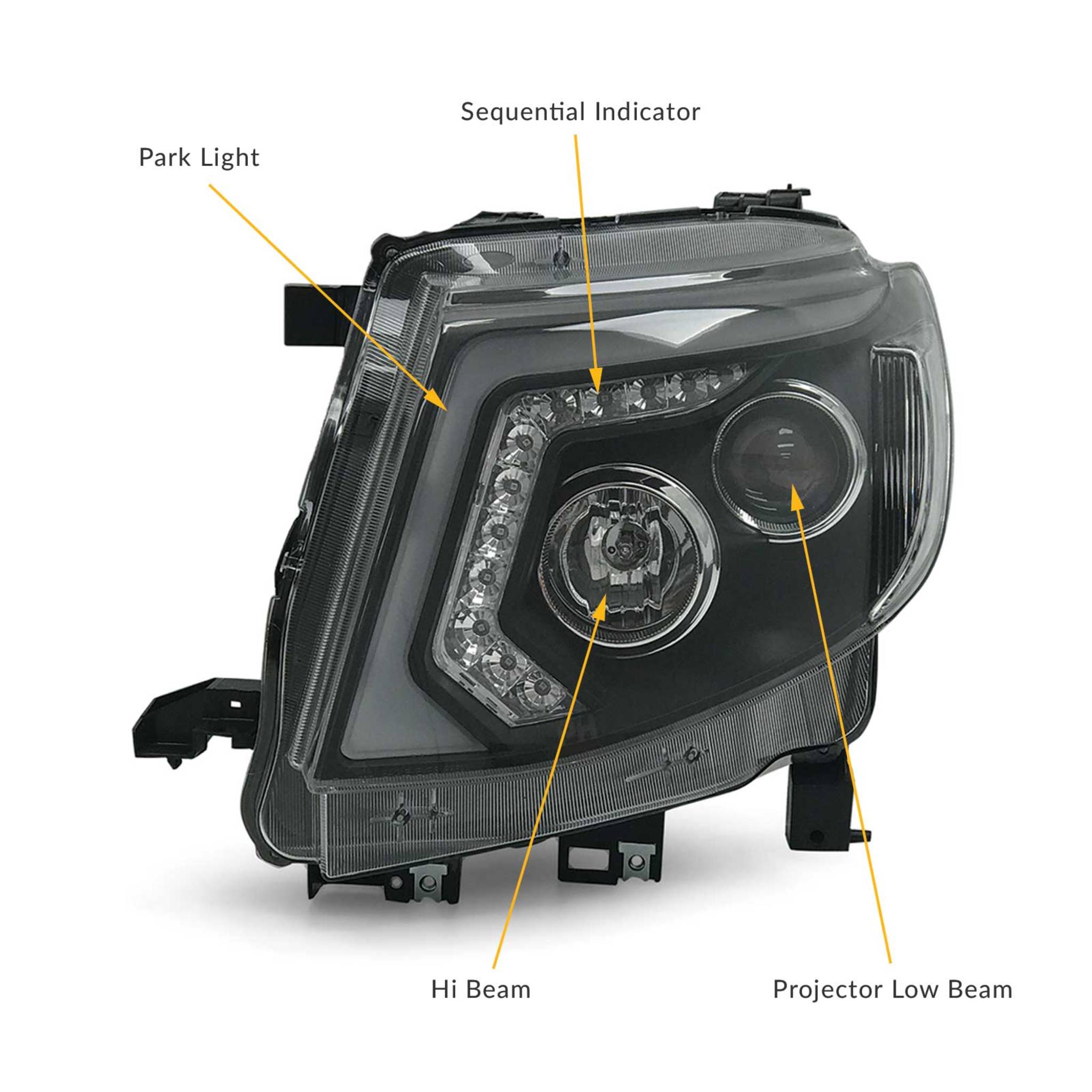 Sequential Indicator

Park Light

Hi Beam

Projector Low Beam